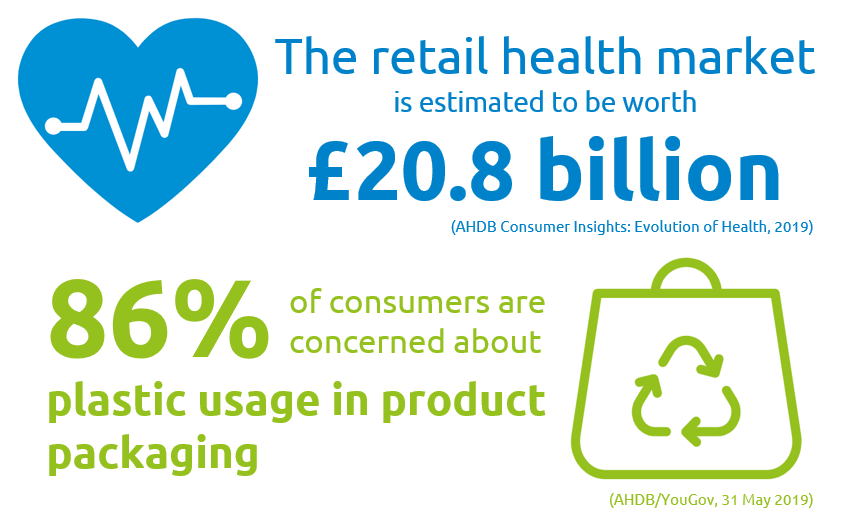 The retail health market is estimated to be worth £20.8 billion

(AHDB Consumer Insights: Evolution of Health, 2019)

86% of consumers are concerned about plastic usage in product packaging

(AHDB/YouGov, 31 May 2019)